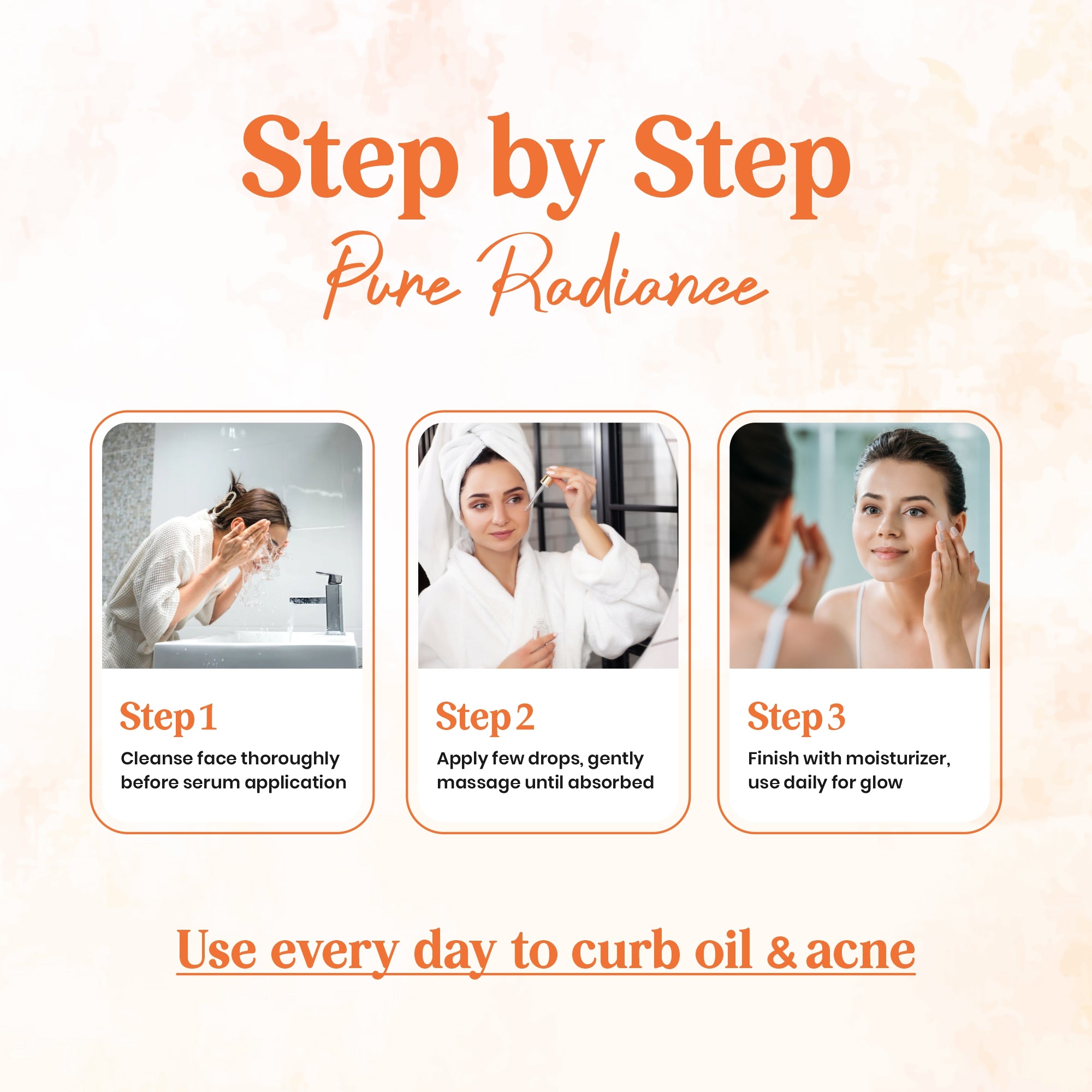 Step by Step
Pure Radiance

Step 1
Cleanse face thoroughly before serum application

Step 2
Apply few drops, gently massage until absorbed

Step 3
Finish with moisturizer, use daily for glow

Use every day to curb oil & acne